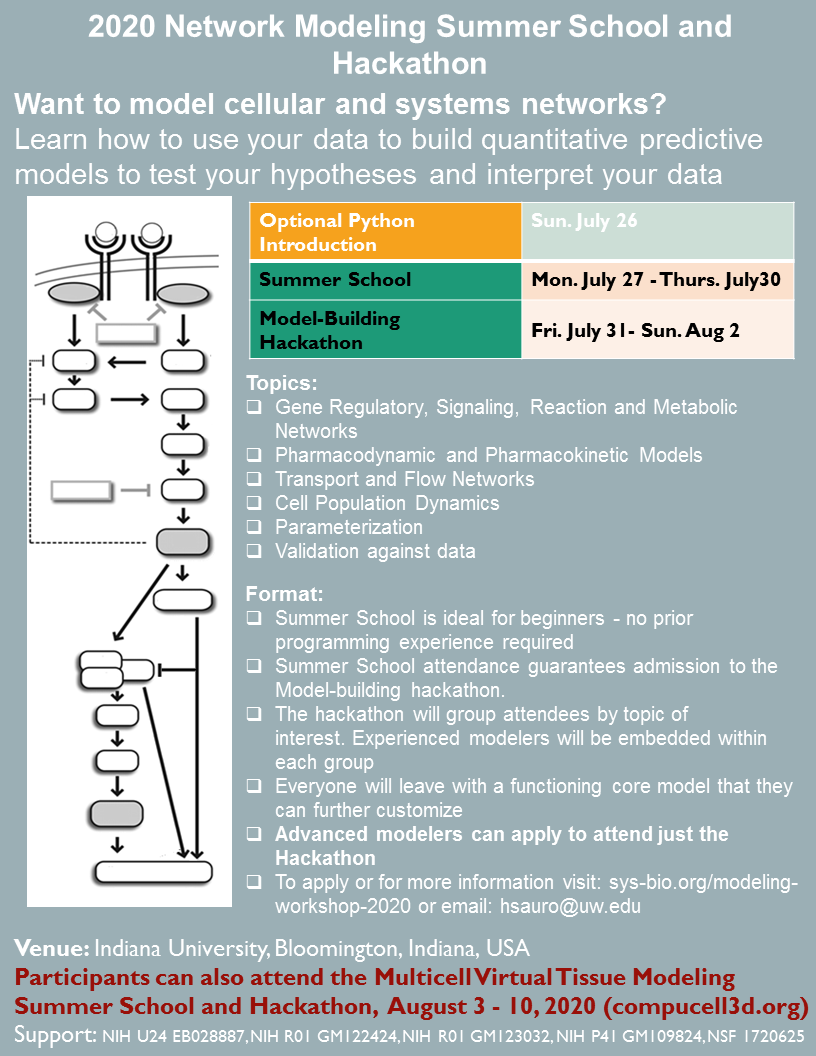 2020 Network Modeling Summer School and Hackathon

Want to model cellular and systems networks?
Learn how to use your data to build quantitative predictive models to test your hypotheses and interpret your data

| Optional Python Introduction | Sun. July 26 |
|---|---|
| Summer School | Mon. July 27 - Thurs. July30 |
| Model-Building Hackathon | Fri. July 31- Sun. Aug 2 |

Topics:
❑ Gene Regulatory, Signaling, Reaction and Metabolic Networks
❑ Pharmacodynamic and Pharmacokinetic Models
❑ Transport and Flow Networks
❑ Cell Population Dynamics
❑ Parameterization
❑ Validation against data

Format:
❑ Summer School is ideal for beginners - no prior programming experience required
❑ Summer School attendance guarantees admission to the Model-building hackathon.
❑ The hackathon will group attendees by topic of interest. Experienced modelers will be embedded within each group
❑ Everyone will leave with a functioning core model that they can further customize
❑ Advanced modelers can apply to attend just the Hackathon
❑ To apply or for more information visit: sys-bio.org/modeling-workshop-2020 or email: hsauro@uw.edu

Venue: Indiana University, Bloomington, Indiana, USA
Participants can also attend the Multicell Virtual Tissue Modeling Summer School and Hackathon, August 3 - 10, 2020 (compucell3d.org)
Support: NIH U24 EB028887, NIH R01 GM122424, NIH R01 GM123032, NIH P41 GM109824, NSF 1720625